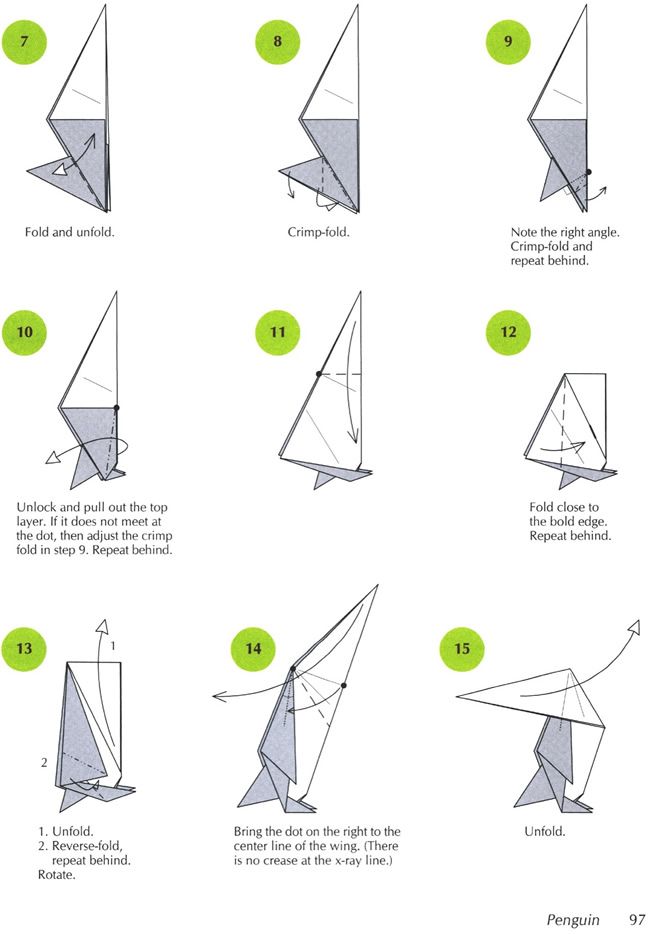 7

Fold and unfold.

8

Crimp-fold.

9

Note the right angle. Crimp-fold and repeat behind.

10

Unlock and pull out the top layer. If it does not meet at the dot, then adjust the crimp fold in step 9. Repeat behind.

11

12

Fold close to the bold edge. Repeat behind.

13

1

2

1. Unfold.
2. Reverse-fold, repeat behind.
Rotate.

14

Bring the dot on the right to the center line of the wing. (There is no crease at the x-ray line.)

15

Unfold.

Penguin 97