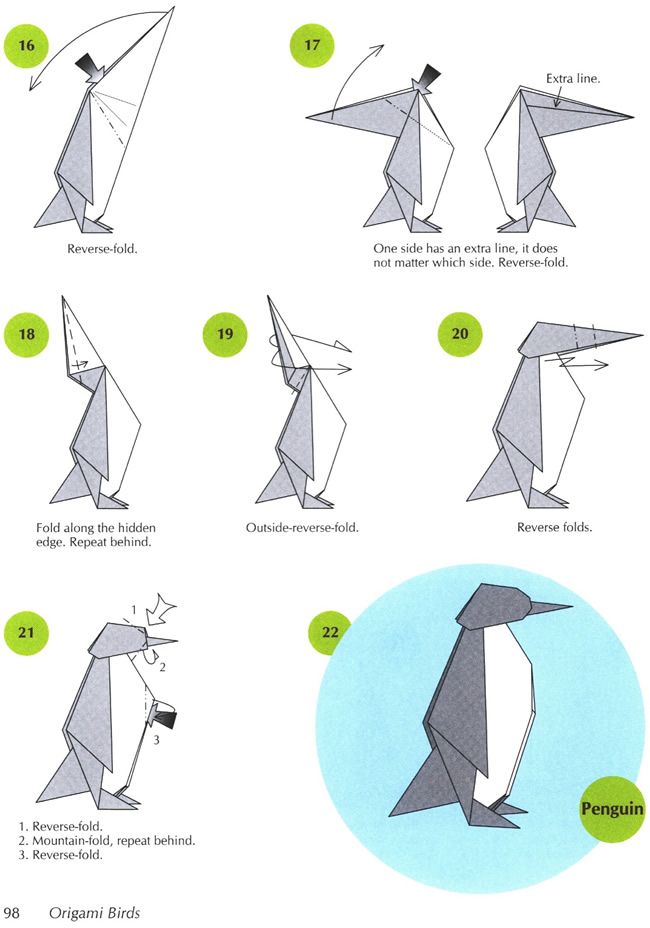 16

Reverse-fold.

17

Extra line.

One side has an extra line, it does not matter which side. Reverse-fold.

18

Fold along the hidden edge. Repeat behind.

19

Outside-reverse-fold.

20

Reverse folds.

21

1

2

3

1. Reverse-fold.
2. Mountain-fold, repeat behind.
3. Reverse-fold.

22

Penguin

98 Origami Birds