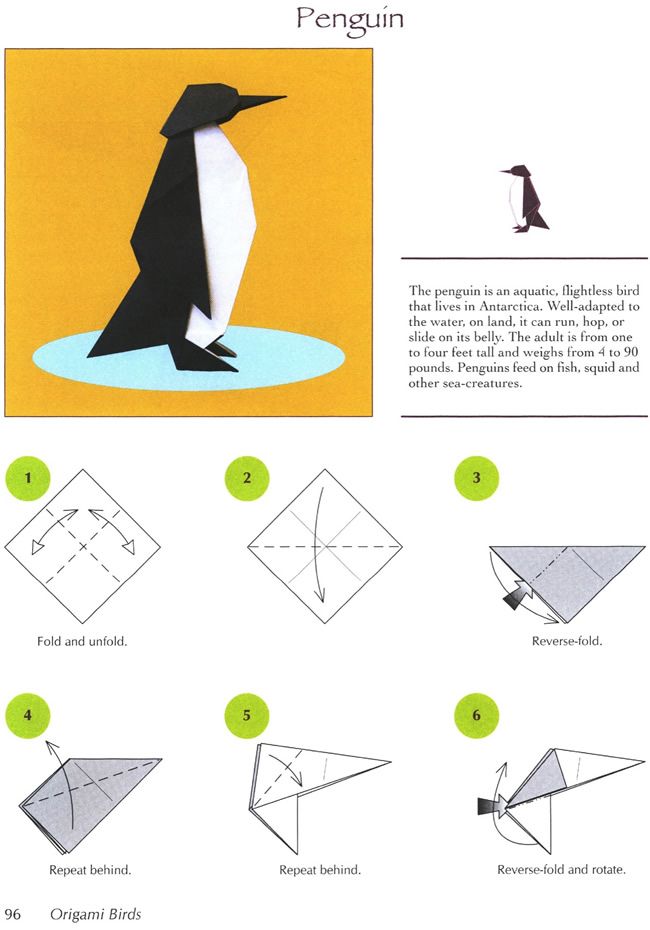 Penguin

The penguin is an aquatic, flightless bird that lives in Antarctica. Well-adapted to the water, on land, it can run, hop, or slide on its belly. The adult is from one to four feet tall and weighs from 4 to 90 pounds. Penguins feed on fish, squid and other sea-creatures.

1

Fold and unfold.

2

3

Reverse-fold.

4

Repeat behind.

5

Repeat behind.

6

Reverse-fold and rotate.

96 Origami Birds