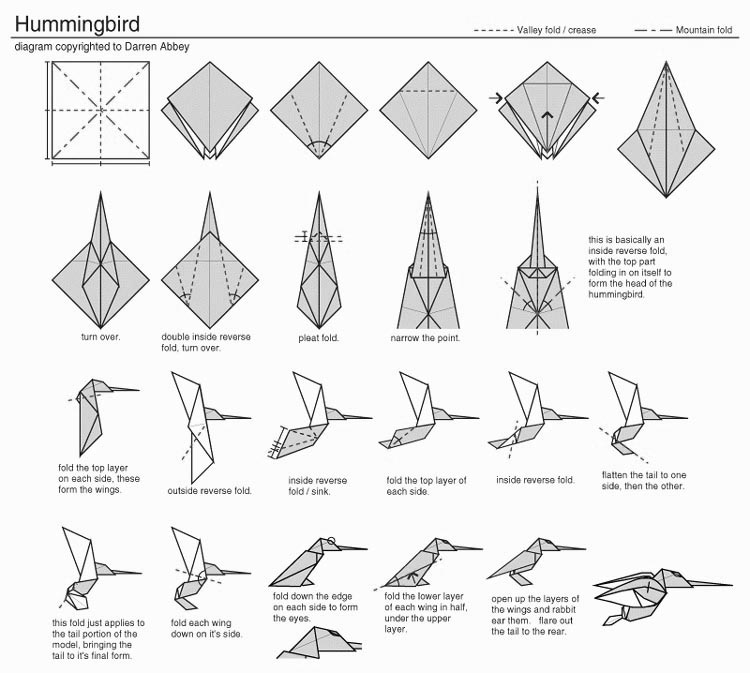 Hummingbird

Valley fold / crease

Mountain fold

diagram copyrighted to Darren Abbey

turn over.

double inside reverse fold, turn over.

pleat fold.

narrow the point.

this is basically an inside reverse fold, with the top part folding in on itself to form the head of the hummingbird.

fold the top layer on each side, these form the wings.

outside reverse fold.

inside reverse fold / sink.

fold the top layer of each side.

inside reverse fold.

flatten the tail to one side, then the other.

this fold just applies to the tail portion of the model, bringing the tail to it's final form.

fold each wing down on it's side.

fold down the edge on each side to form the eyes.

fold the lower layer of each wing in half, under the upper layer.

open up the layers of the wings and rabbit ear them. flare out the tail to the rear.